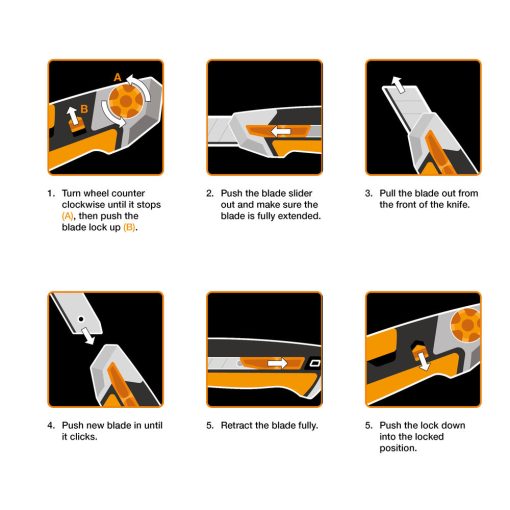 A

B

1. Turn wheel counter clockwise until it stops (A), then push the blade lock up (B).

2. Push the blade slider out and make sure the blade is fully extended.

3. Pull the blade out from the front of the knife.

4. Push new blade in until it clicks.

5. Retract the blade fully.

5. Push the lock down into the locked position.