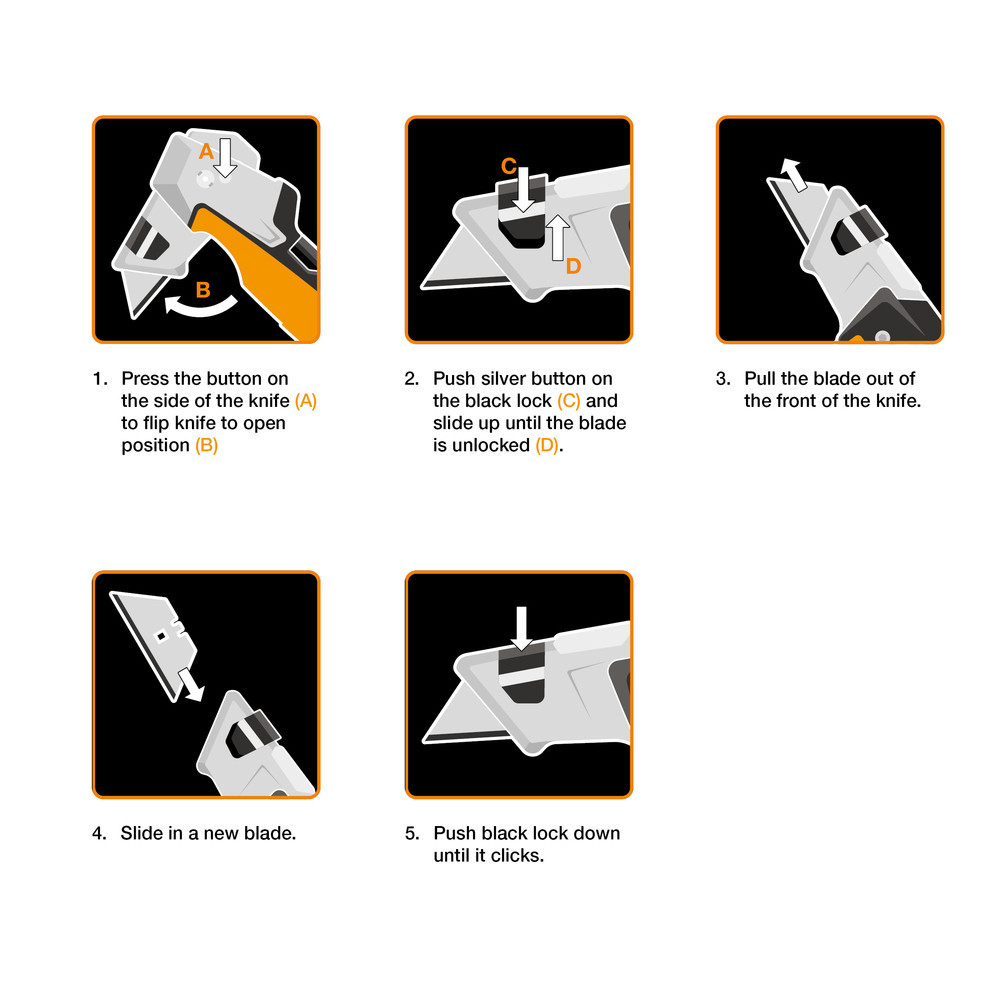 A

B

1. Press the button on the side of the knife (A) to flip knife to open position (B)

C

D

2. Push silver button on the black lock (C) and slide up until the blade is unlocked (D).

3. Pull the blade out of the front of the knife.

4. Slide in a new blade.

5. Push black lock down until it clicks.