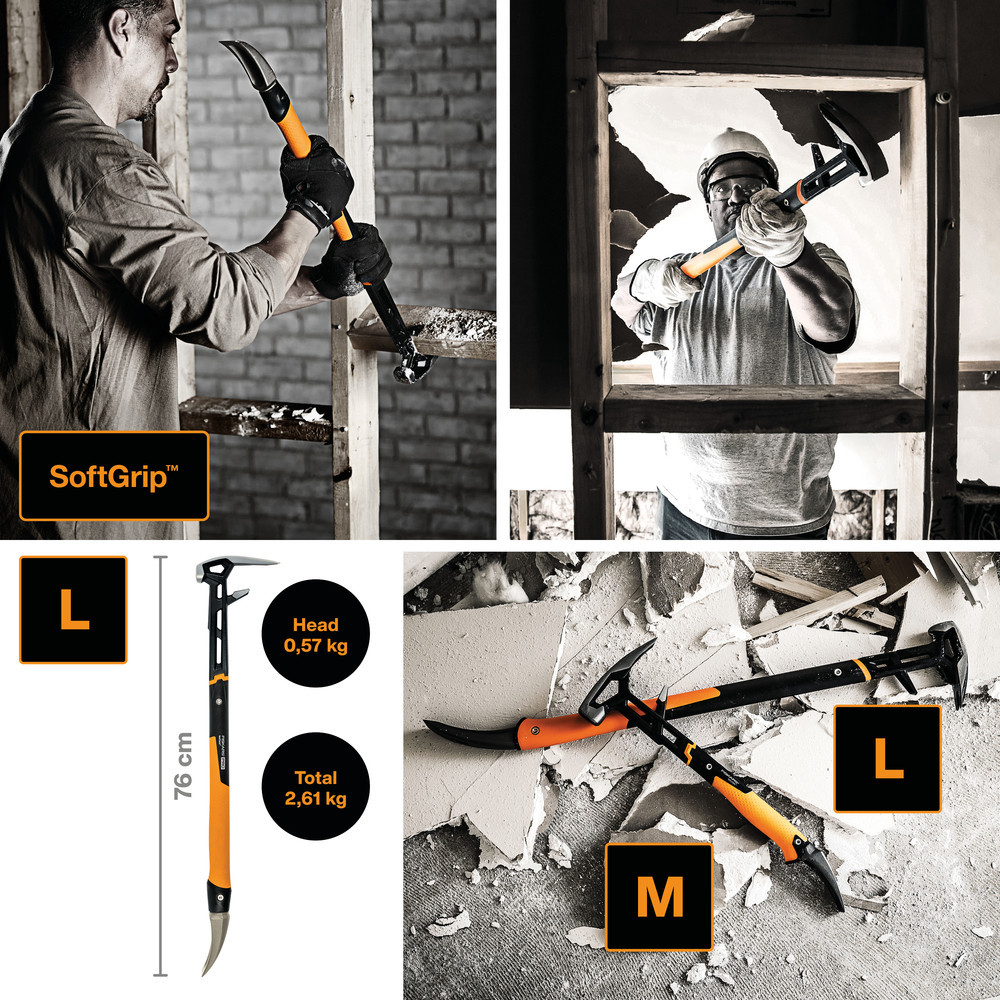 SoftGrip™

L

76 cm

Head
0,57 kg

Total
2,61 kg

L

M